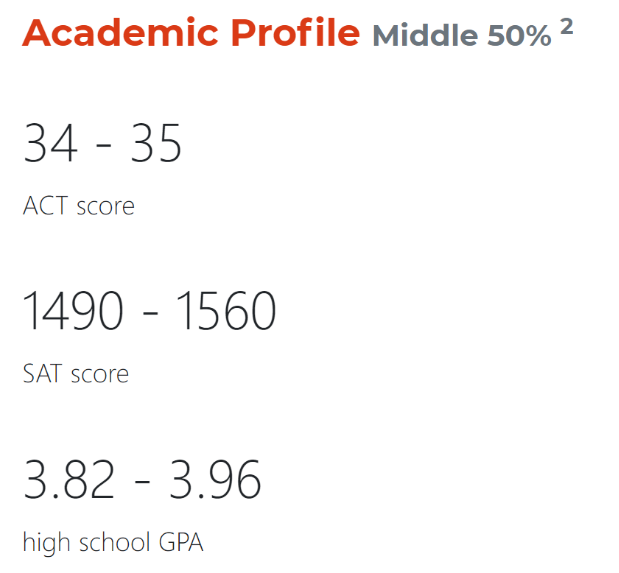 Academic Profile Middle 50% $^2$

34 - 35

ACT score

1490 - 1560

SAT score

3.82 - 3.96

high school GPA