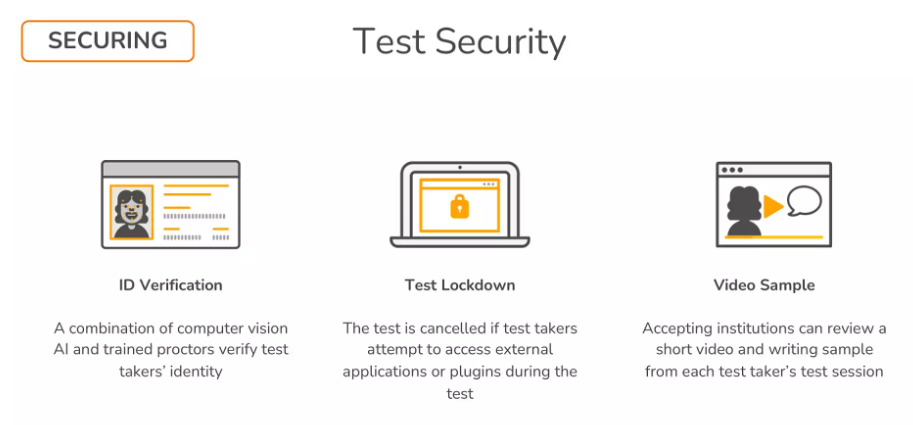 SECURING

Test Security

ID Verification

A combination of computer vision AI and trained proctors verify test takers' identity

Test Lockdown

The test is cancelled if test takers attempt to access external applications or plugins during the test

Video Sample

Accepting institutions can review a short video and writing sample from each test taker's test session